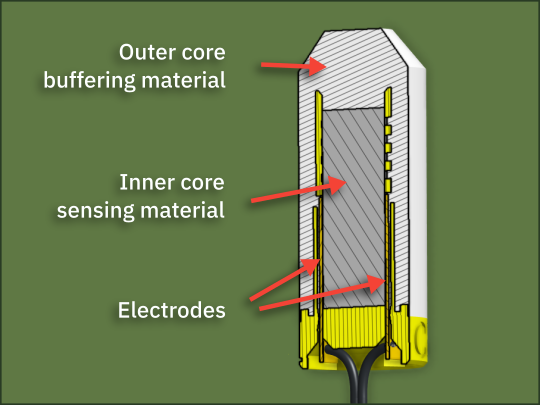 Outer core buffering material

Inner core sensing material

Electrodes